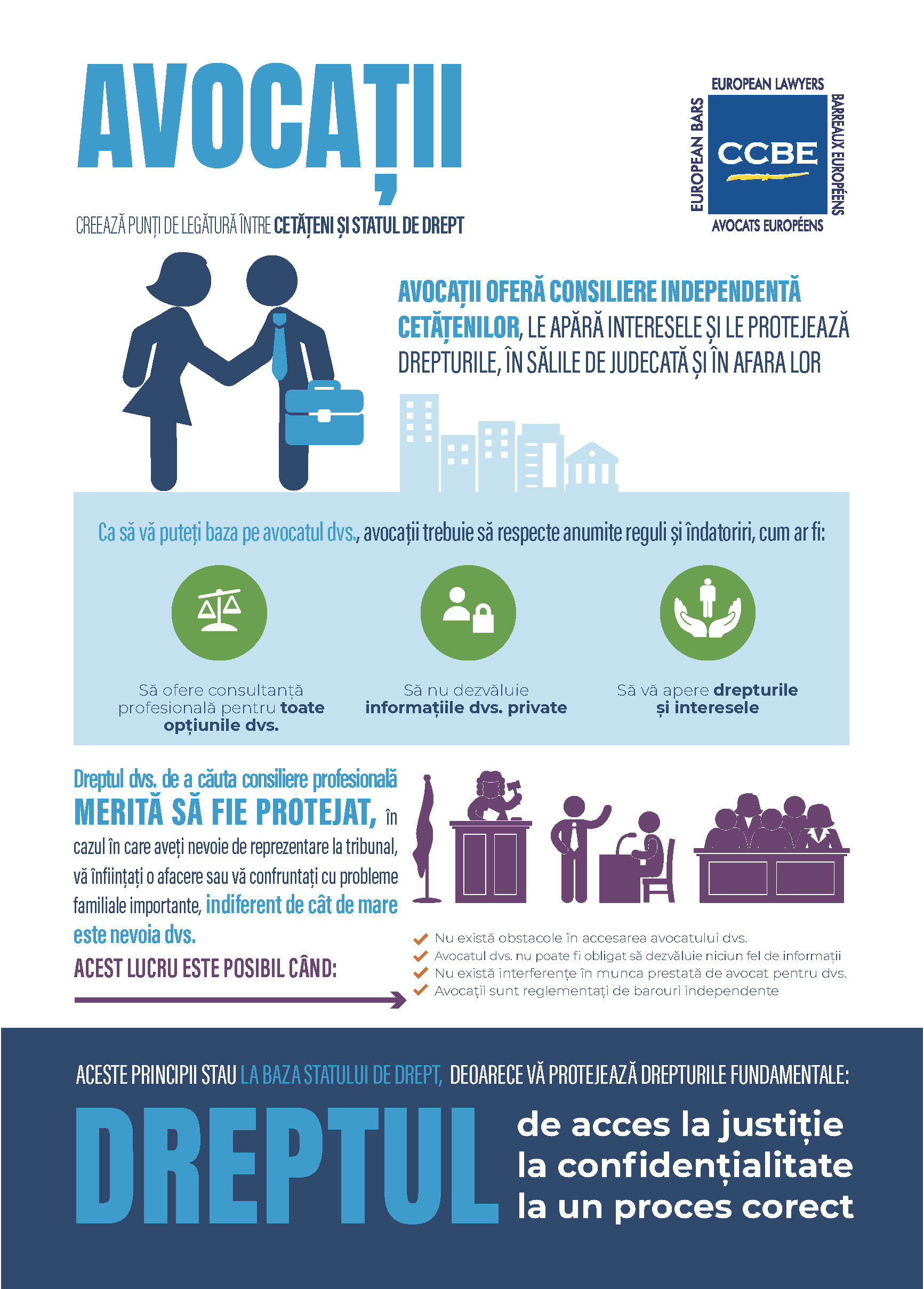 AVOCAȚII

CREEAZĂ PUNȚI DE LEGĂTURĂ ÎNTRE CETĂȚENI ȘI STATUL DE DREPT

EUROPEAN LAWYERS
EUROPEAN BARS
CCBE
BARREAUX EUROPÉENS
AVOCATS EUROPÉENS

AVOCAȚII OFERĂ CONSILIERE INDEPENDENTĂ CETĂȚENILOR, LE APĂRĂ INTERESELE ȘI LE PROTEJEAZĂ DREPTURILE, ÎN SĂLILE DE JUDECATĂ ȘI ÎN AFARA LOR

Ca să vă puteți baza pe avocatul dvs., avocații trebuie să respecte anumite reguli și îndatoriri, cum ar fi:

Să ofere consultanță profesională pentru toate opțiunile dvs.

Să nu dezvăluie informațiile dvs. private

Să vă apere drepturile și interesele

Dreptul dvs. de a căuta consiliere profesională MERITĂ SĂ FIE PROTEJAT, în cazul în care aveți nevoie de reprezentare la tribunal, vă înființați o afacere sau vă confruntați cu probleme familiale importante, indiferent de cât de mare este nevoia dvs.

ACEST LUCRU ESTE POSIBIL CÂND:

Nu există obstacole în accesarea avocatului dvs.
Avocatul dvs. nu poate fi obligat să dezvăluie niciun fel de informații
Nu există interferențe în munca prestată de avocat pentru dvs.
Avocații sunt reglementați de barouri independente

ACESTE PRINCIPII STAU LA BAZA STATULUI DE DREPT, DEOARECE VĂ PROTEJEAZĂ DREPTURILE FUNDAMENTALE:

DREPTUL de acces la justiție
la confidențialitate
la un proces corect